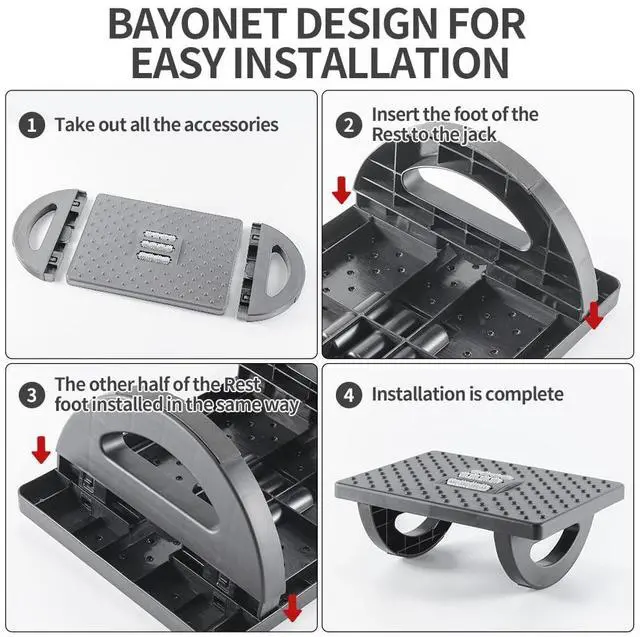 BAYONET DESIGN FOR EASY INSTALLATION

1 Take out all the accessories

2 Insert the foot of the Rest to the jack

3 The other half of the Rest foot installed in the same way

4 Installation is complete