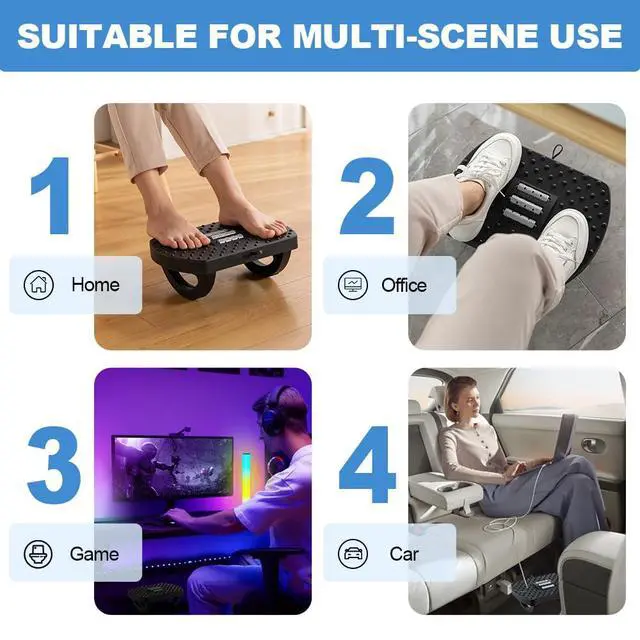 SUITABLE FOR MULTI-SCENE USE

1

Home

2

Office

3

Game

4

Car