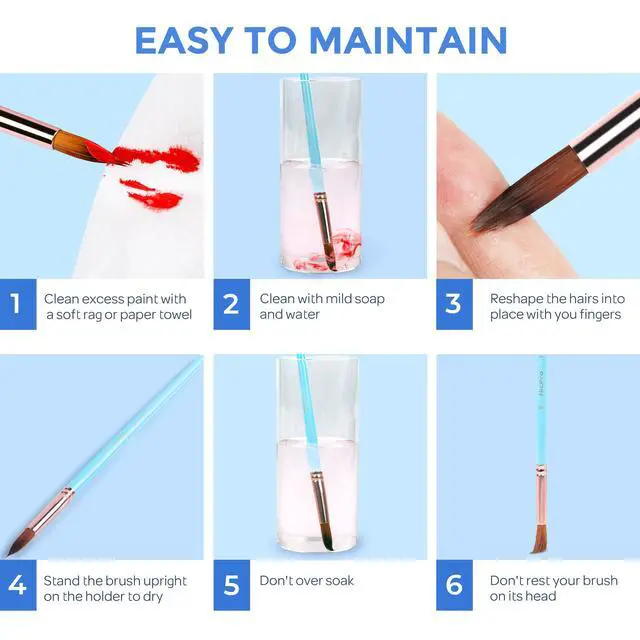 EASY TO MAINTAIN

1 Clean excess paint with a soft rag or paper towel

2 Clean with mild soap and water

3 Reshape the hairs into place with you fingers

4 Stand the brush upright on the holder to dry

5 Don't over soak

6 Don't rest your brush on its head