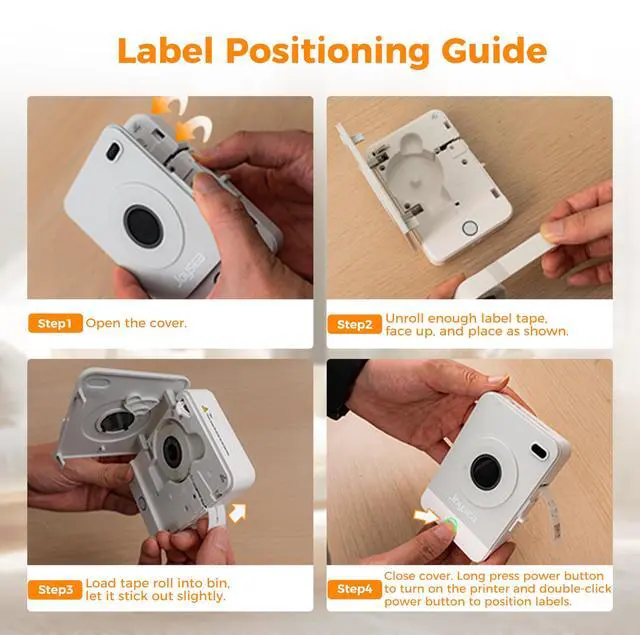 Label Positioning Guide

Step1 Open the cover.

Step2 Unroll enough label tape, face up, and place as shown.

Step3 Load tape roll into bin, let it stick out slightly.

Step4 Close cover. Long press power button to turn on the printer and double-click power button to position labels.