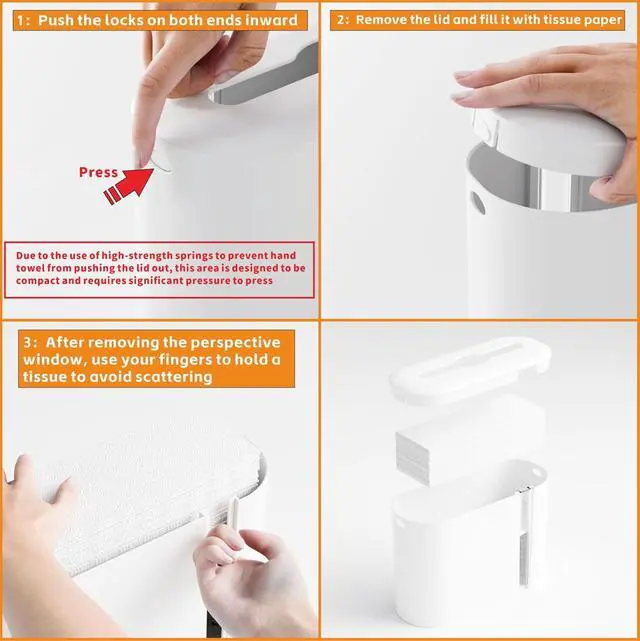 1: Push the locks on both ends inward

Press

Due to the use of high-strength springs to prevent hand towel from pushing the lid out, this area is designed to be compact and requires significant pressure to press

2: Remove the lid and fill it with tissue paper

3: After removing the perspective window, use your fingers to hold a tissue to avoid scattering