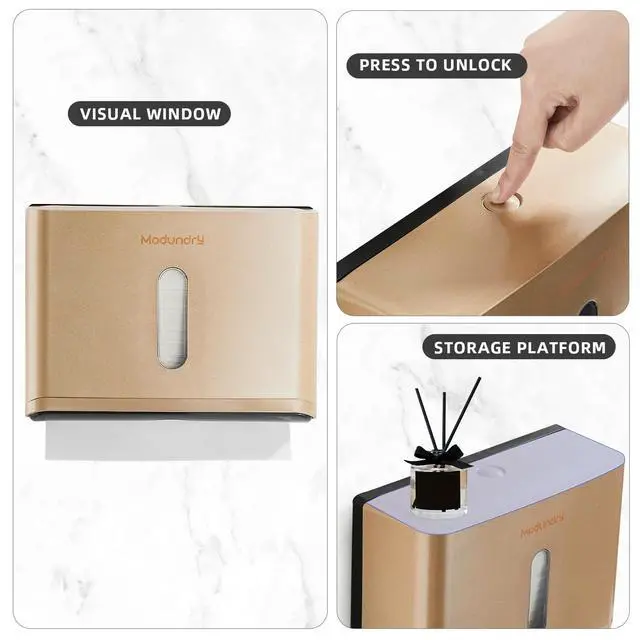 VISUAL WINDOW

Modundry

PRESS TO UNLOCK

STORAGE PLATFORM

Modundry