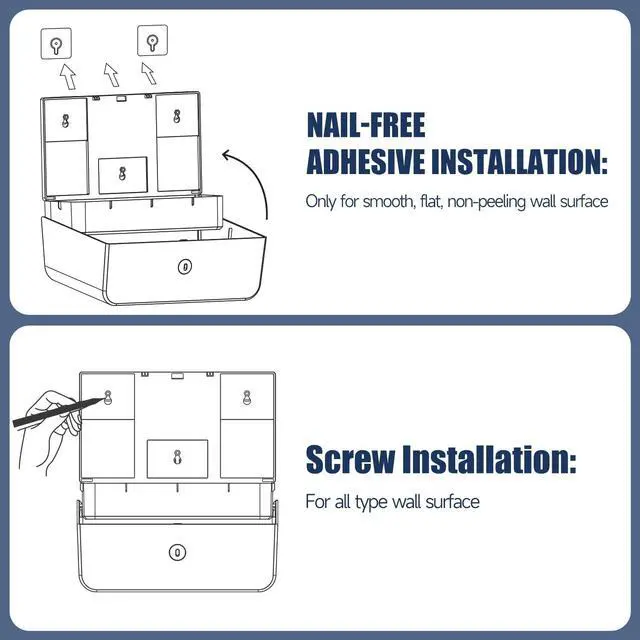 NAIL-FREE
ADHESIVE INSTALLATION:

Only for smooth, flat, non-peeling wall surface

Screw Installation:

For all type wall surface