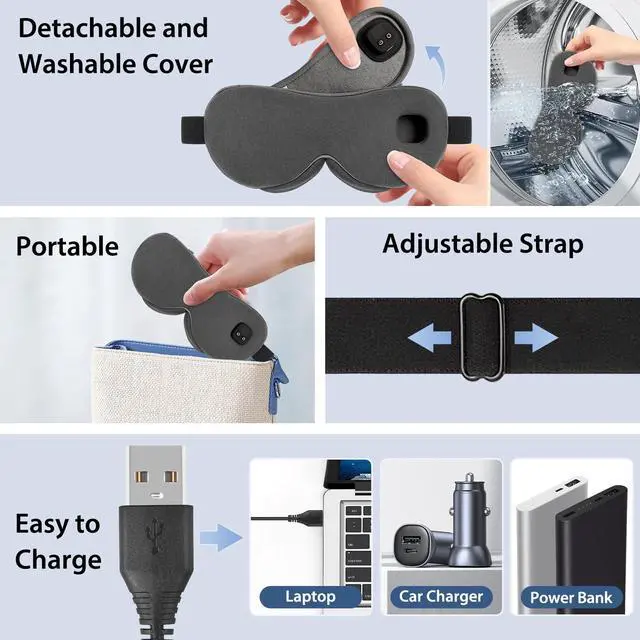 Detachable and Washable Cover

Portable

Adjustable Strap

Easy to Charge

Laptop

Car Charger

Power Bank