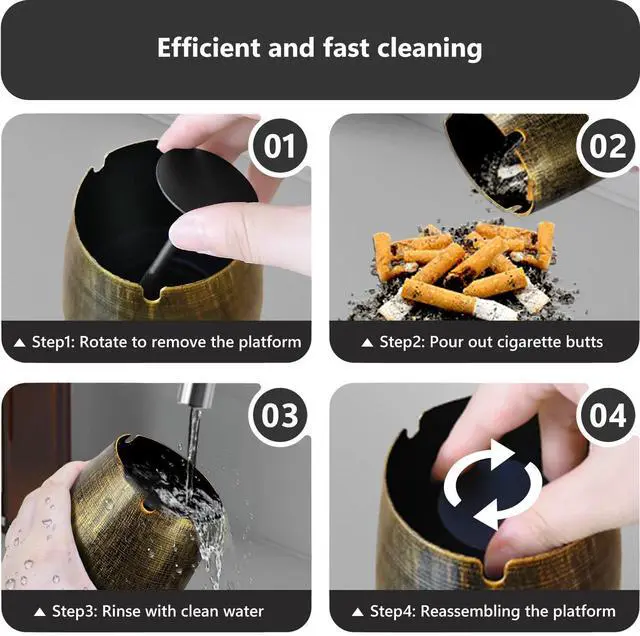 Efficient and fast cleaning

01

▲ Step1: Rotate to remove the platform

02

▲ Step2: Pour out cigarette butts

03

▲ Step3: Rinse with clean water

04

▲ Step4: Reassembling the platform