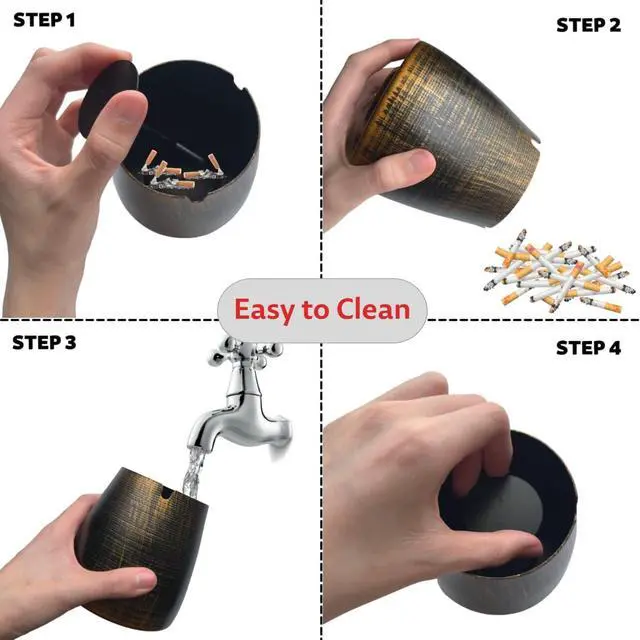 STEP 1

STEP 2

Easy to Clean

STEP 3

STEP 4