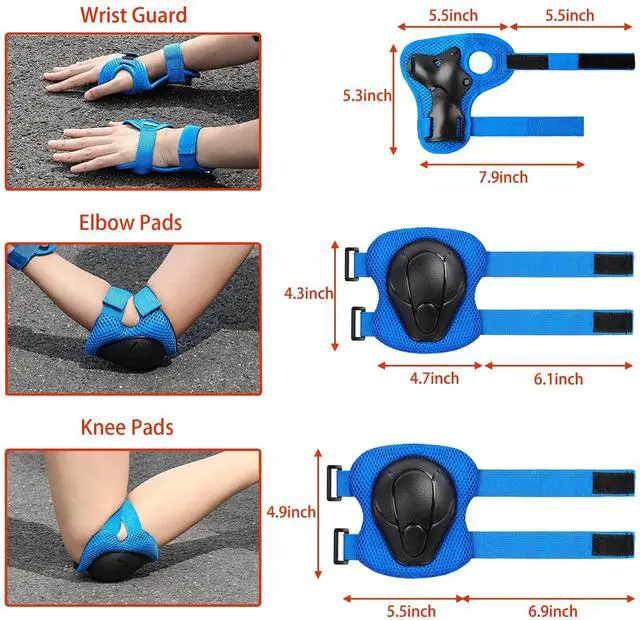 Wrist Guard

5.5inch
5.5inch
5.3inch
7.9inch

Elbow Pads

4.3inch
4.7inch
6.1inch

Knee Pads

4.9inch
5.5inch
6.9inch