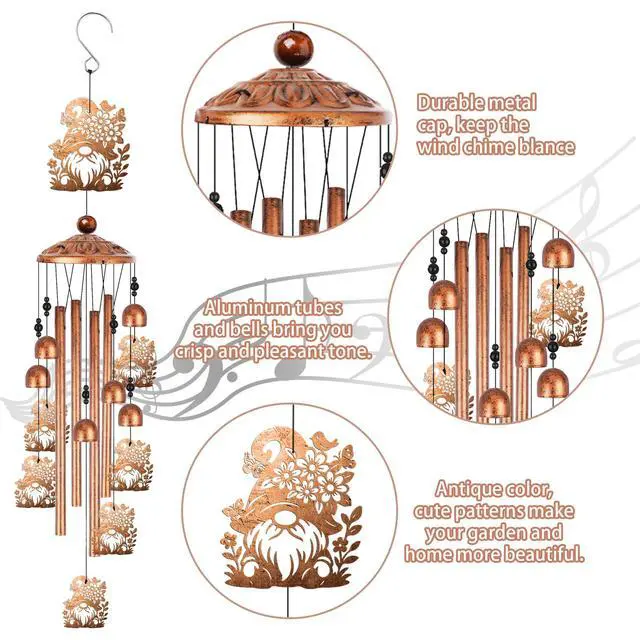 Durable metal cap, keep the wind chime blance

Aluminum tubes and bells bring you crisp and pleasant tone.

Antique color, cute patterns make your garden and home more beautiful.