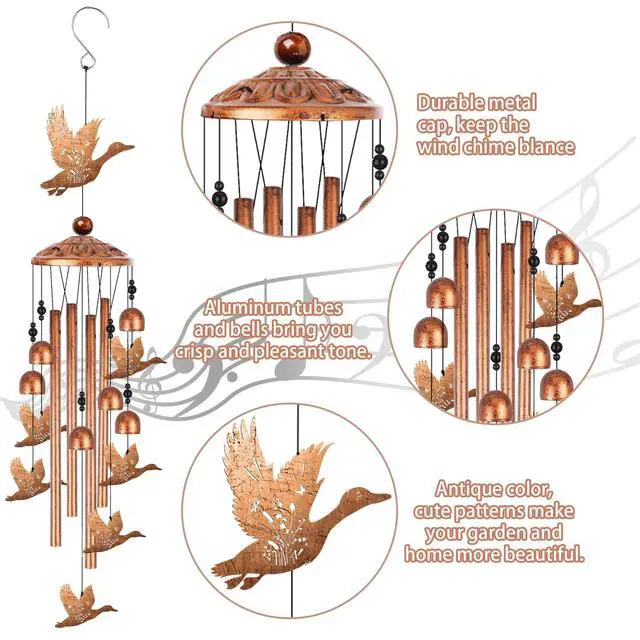 Durable metal cap, keep the wind chime blance

Aluminum tubes and bells bring you crisp and pleasant tone.

Antique color, cute patterns make your garden and home more beautiful.