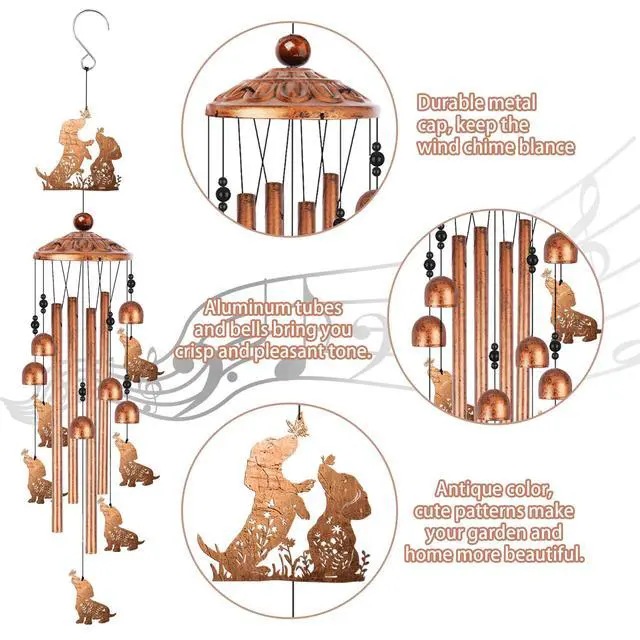 Durable metal cap, keep the wind chime blance

Aluminum tubes and bells bring you crisp and pleasant tone.

Antique color, cute patterns make your garden and home more beautiful.