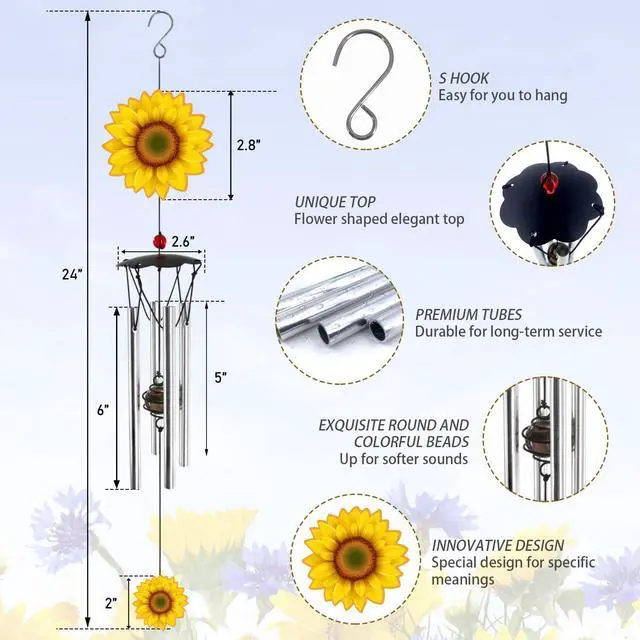 24"

2.8"

2.6"

6"

5"

2"

S HOOK
Easy for you to hang

UNIQUE TOP
Flower shaped elegant top

PREMIUM TUBES
Durable for long-term service

EXQUISITE ROUND AND COLORFUL BEADS
Up for softer sounds

INNOVATIVE DESIGN
Special design for specific meanings