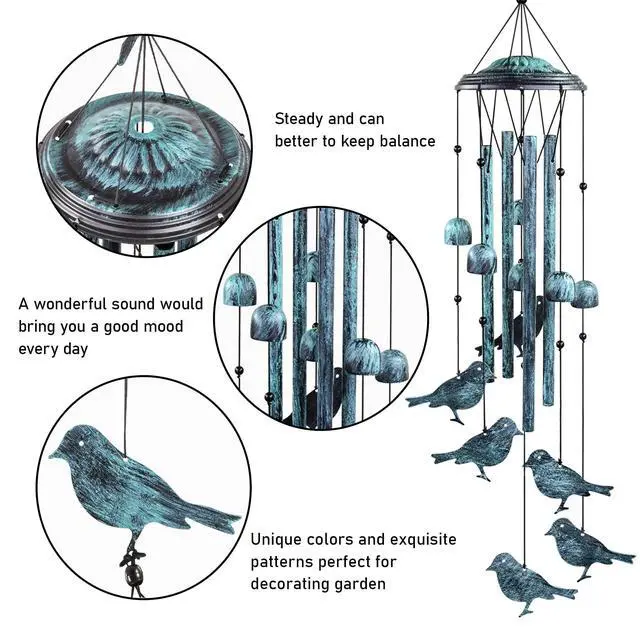 Steady and can better to keep balance

A wonderful sound would bring you a good mood every day

Unique colors and exquisite patterns perfect for decorating garden