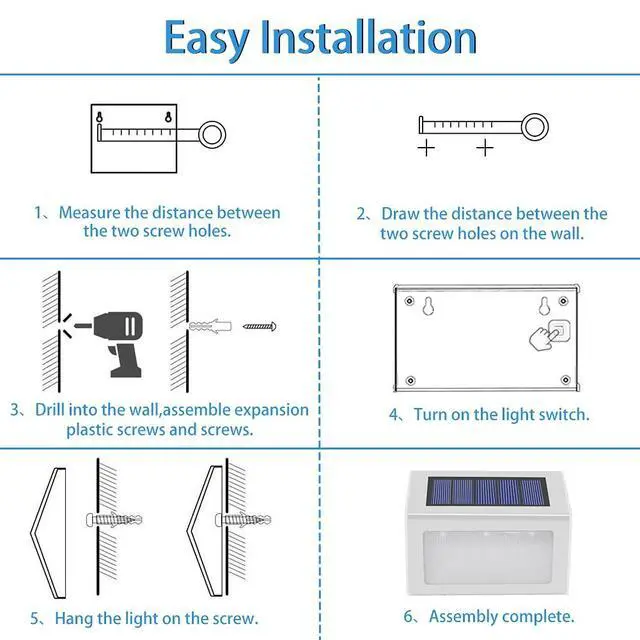 Easy Installation

1、Measure the distance between the two screw holes.

2、Draw the distance between the two screw holes on the wall.

3、Drill into the wall,assemble expansion plastic screws and screws.

4、Turn on the light switch.

5、Hang the light on the screw.

6、Assembly complete.