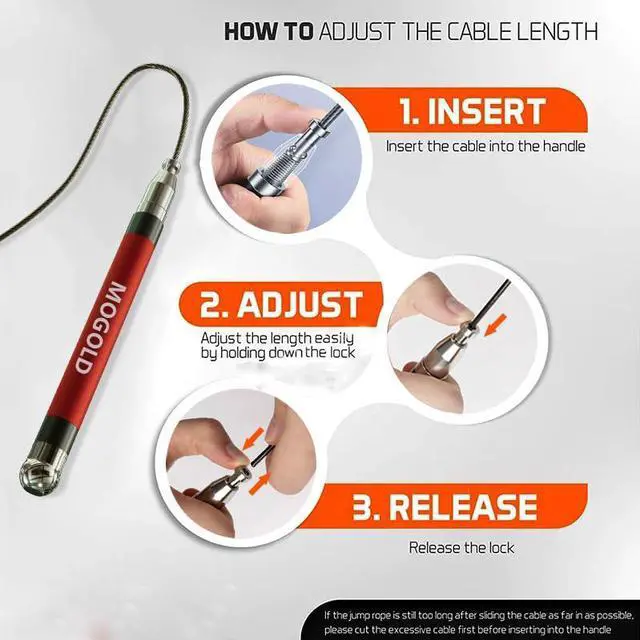 HOW TO ADJUST THE CABLE LENGTH

MOGOLD

1. INSERT
Insert the cable into the handle

2. ADJUST
Adjust the length easily by holding down the lock

3. RELEASE
Release the lock

If the jump rope is still too long after sliding the cable as far in as possible, please cut the excessive cable first before inserting into the handle