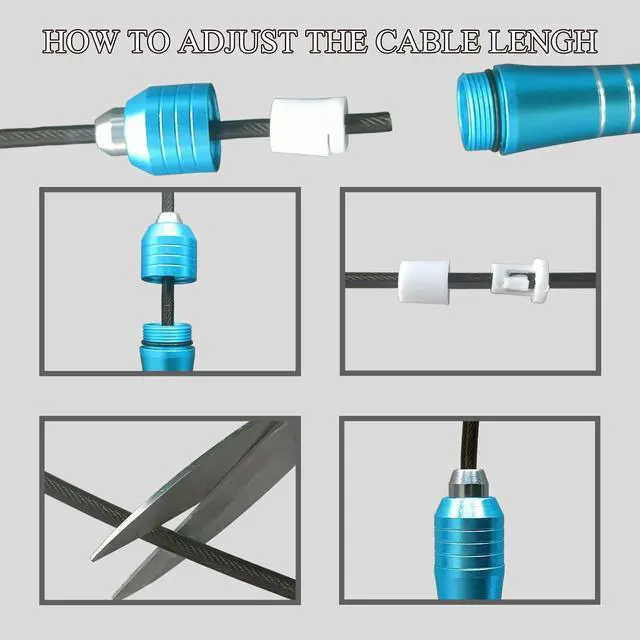 HOW TO ADJUST THE CABLE LENGH