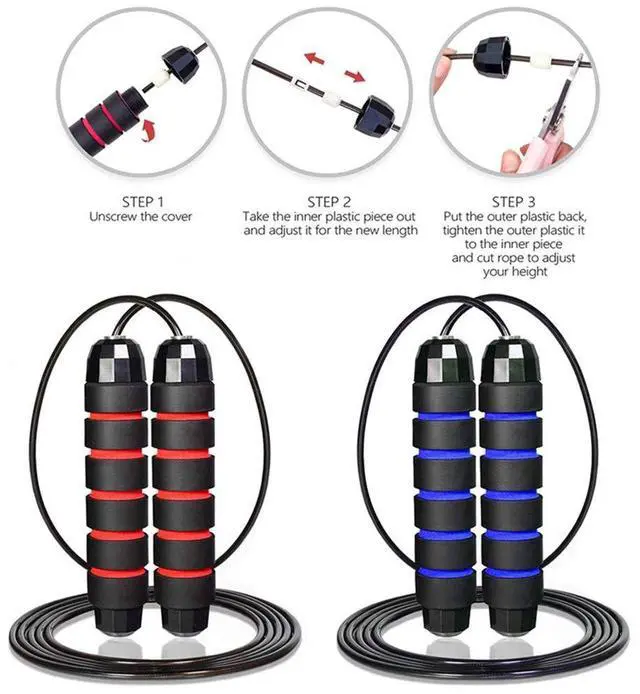 STEP 1
Unscrew the cover

STEP 2
Take the inner plastic piece out and adjust it for the new length

STEP 3
Put the outer plastic back, tighten the outer plastic it to the inner piece and cut rope to adjust your height