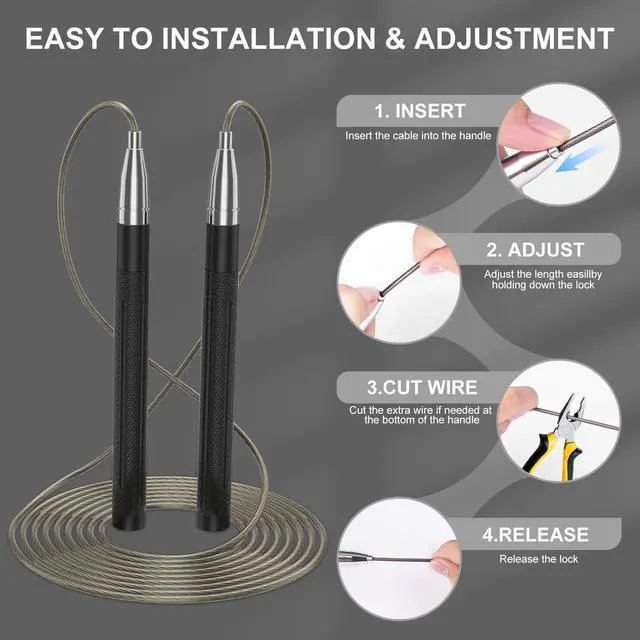 EASY TO INSTALLATION & ADJUSTMENT

1. INSERT
Insert the cable into the handle

2. ADJUST
Adjust the length easillby holding down the lock

3.CUT WIRE
Cut the extra wire if needed at the bottom of the handle

4.RELEASE
Release the lock