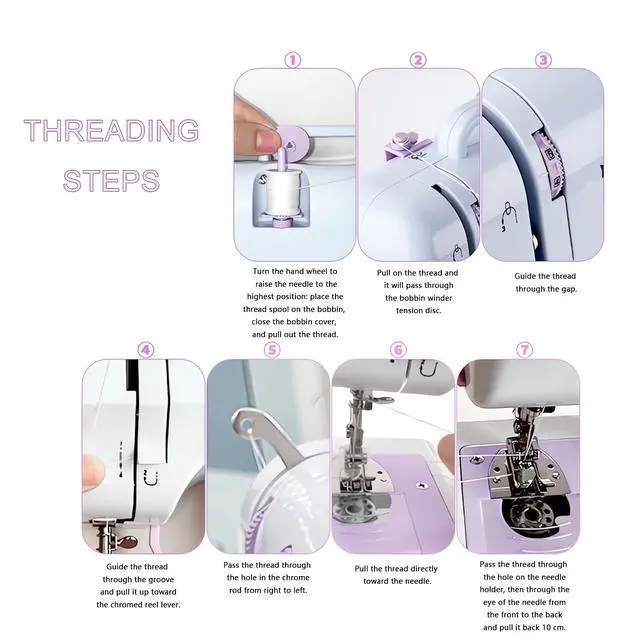 THREADING STEPS

1

Turn the hand wheel to raise the needle to the highest position: place the thread spool on the bobbin, close the bobbin cover, and pull out the thread.

2

Pull on the thread and it will pass through the bobbin winder tension disc.

3

Guide the thread through the gap.

4

Guide the thread through the groove and pull it up toward the chromed reel lever.

5

Pass the thread through the hole in the chrome rod from right to left.

6

Pull the thread directly toward the needle.

7

Pass the thread through the hole on the needle holder, then through the eye of the needle from the front to the back and pull it back 10 cm.