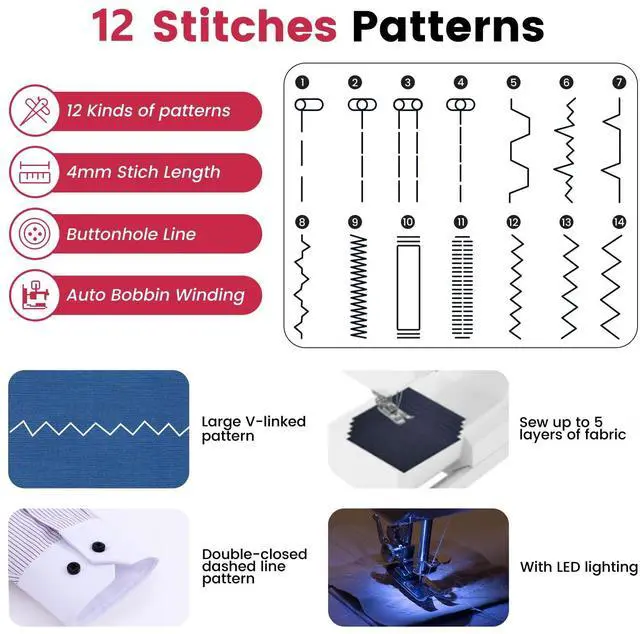 12 Stitches Patterns

12 Kinds of patterns

4mm Stich Length

Buttonhole Line

Auto Bobbin Winding

1 2 3 4 5 6 7

8 9 10 11 12 13 14

Large V-linked pattern

Sew up to 5 layers of fabric

Double-closed dashed line pattern

With LED lighting