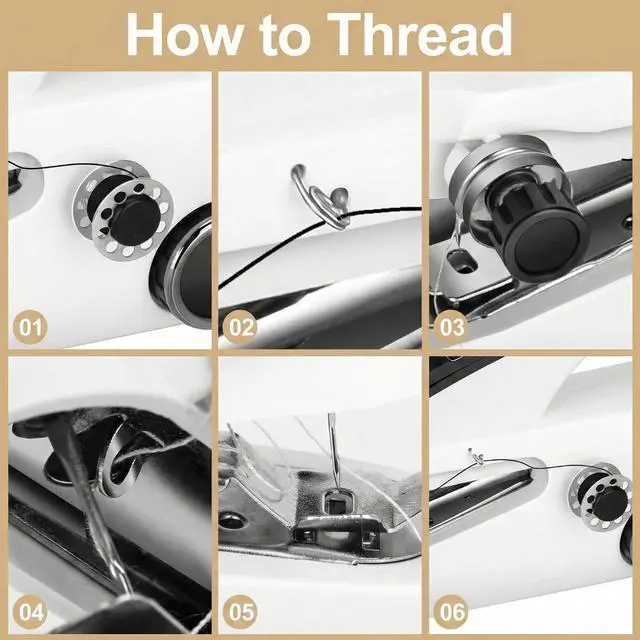 How to Thread

01

02

03

04

05

06