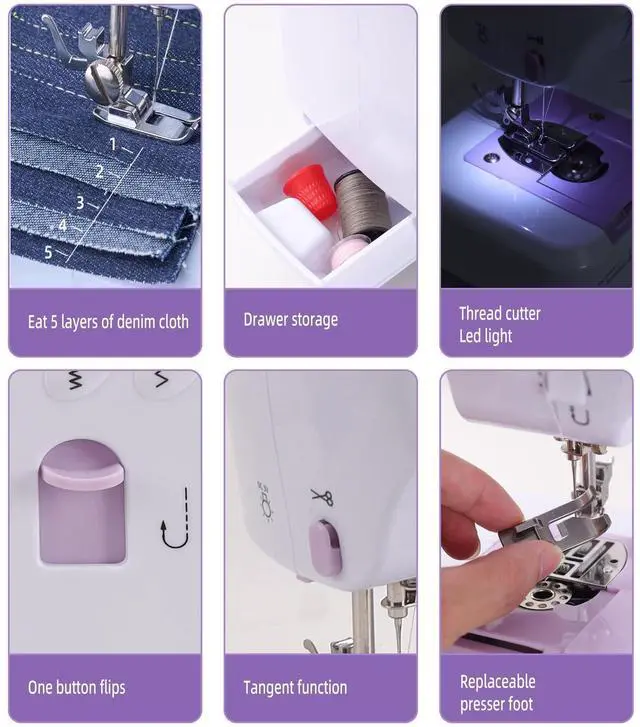 1
2
3
4
5

Eat 5 layers of denim cloth

Drawer storage

Thread cutter
Led light

One button flips

Tangent function

Replaceable
presser foot