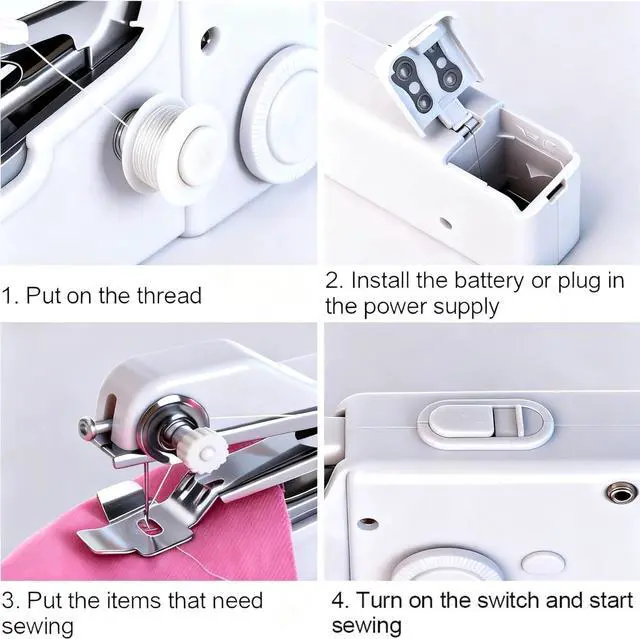 1. Put on the thread

2. Install the battery or plug in the power supply

3. Put the items that need sewing

4. Turn on the switch and start sewing