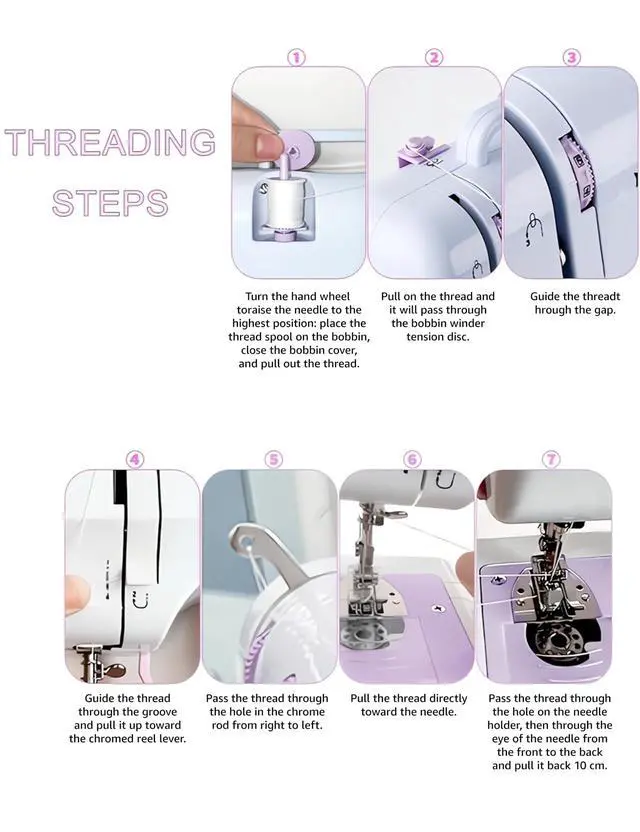 THREADING STEPS

①

Turn the hand wheel toraise the needle to the highest position: place the thread spool on the bobbin, close the bobbin cover, and pull out the thread.

②

Pull on the thread and it will pass through the bobbin winder tension disc.

③

Guide the threadt hrough the gap.

④

Guide the thread through the groove and pull it up toward the chromed reel lever.

⑤

Pass the thread through the hole in the chrome rod from right to left.

⑥

Pull the thread directly toward the needle.

⑦

Pass the thread through the hole on the needle holder, then through the eye of the needle from the front to the back and pull it back 10 cm.