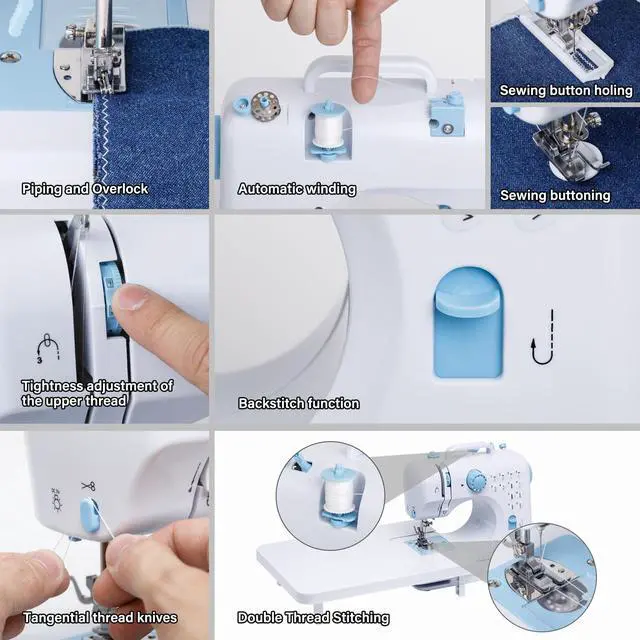 Piping and Overlock

Automatic winding

Sewing button holing

Sewing buttoning

3

Tightness adjustment of the upper thread

Backstitch function

Tangential thread knives

Double Thread Stitching