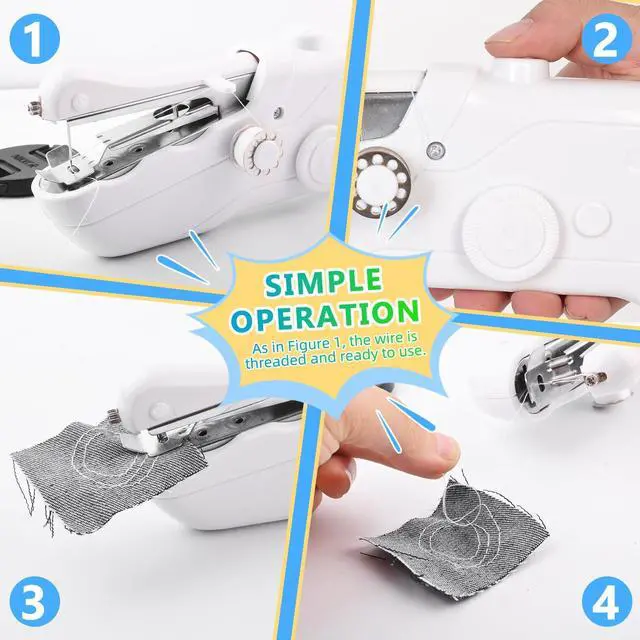 1

2

SIMPLE OPERATION

As in Figure 1, the wire is threaded and ready to use.

3

4