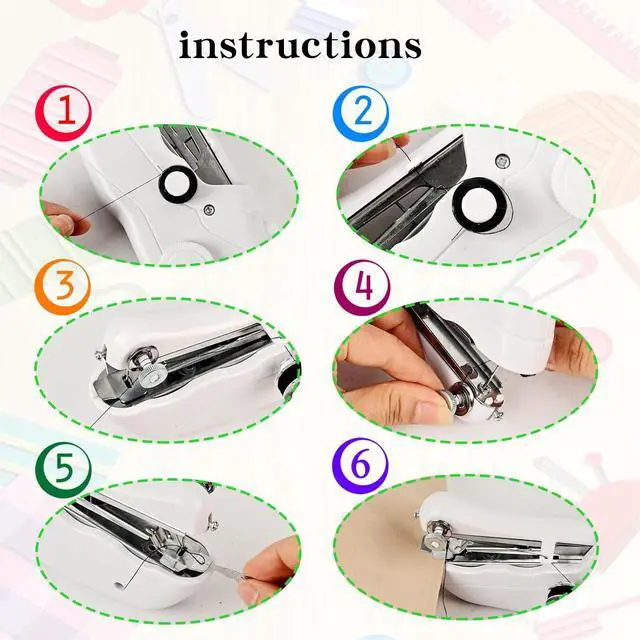 instructions

1

2

3

4

5

6