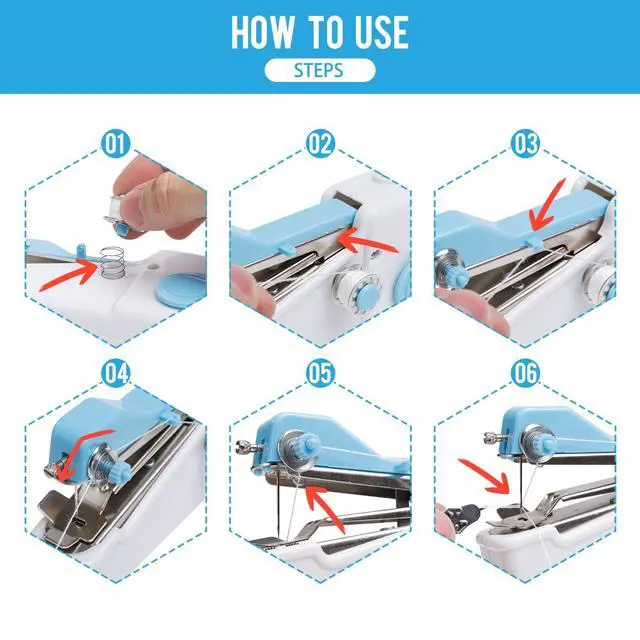 HOW TO USE

STEPS

01

02

03

04

05

06