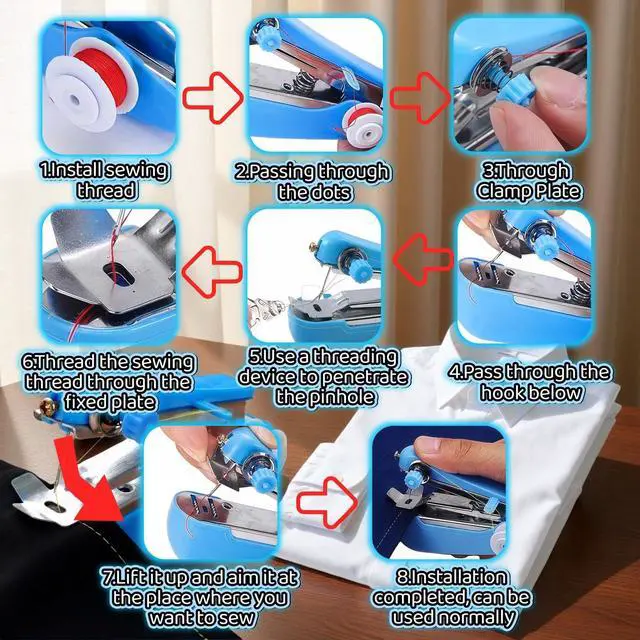 1.Install sewing thread

2.Passing through the dots

3.Through Clamp Plate

4.Pass through the hook below

5.Use a threading device to penetrate the pinhole

6.Thread the sewing thread through the fixed plate

7.Lift it up and aim it at the place where you want to sew

8.Installation completed, can be used normally