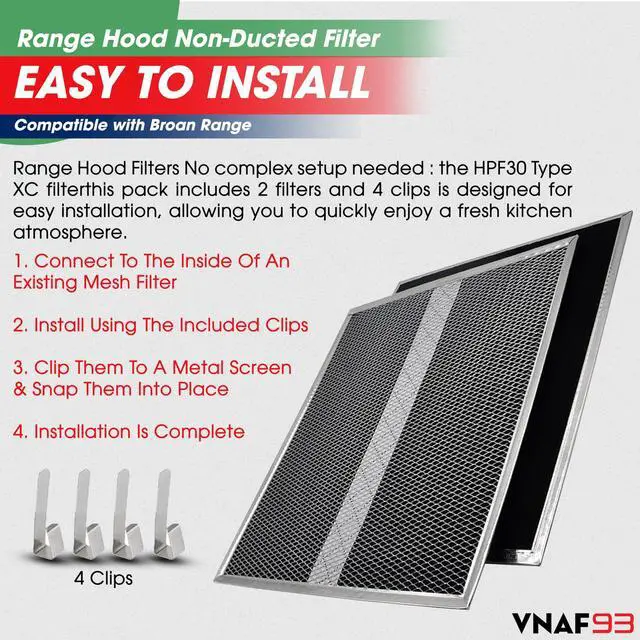 Range Hood Non-Ducted Filter

EASY TO INSTALL

Compatible with Broan Range

Range Hood Filters No complex setup needed : the HPF30 Type XC filterthis pack includes 2 filters and 4 clips is designed for easy installation, allowing you to quickly enjoy a fresh kitchen atmosphere.

1. Connect To The Inside Of An Existing Mesh Filter

2. Install Using The Included Clips

3. Clip Them To A Metal Screen & Snap Them Into Place

4. Installation Is Complete

4 Clips

VNAF93