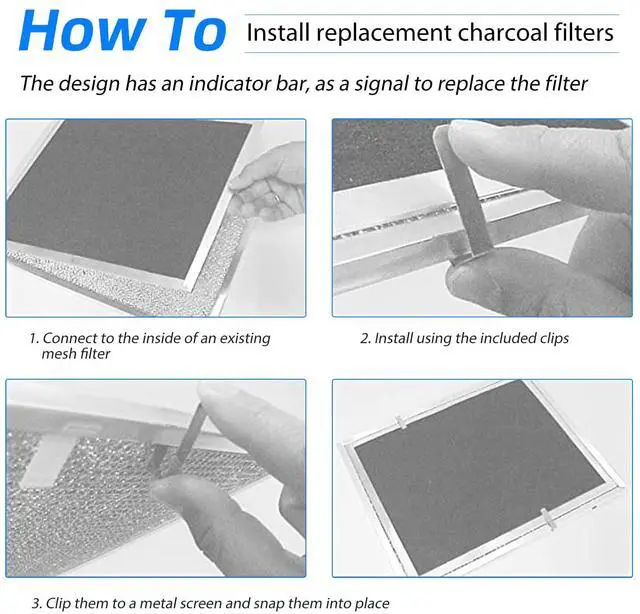 How To Install replacement charcoal filters

The design has an indicator bar, as a signal to replace the filter

1. Connect to the inside of an existing mesh filter

2. Install using the included clips

3. Clip them to a metal screen and snap them into place