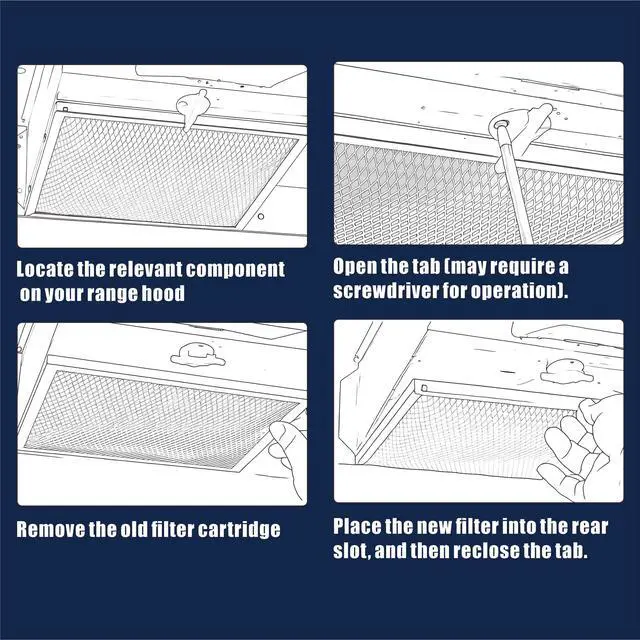 Locate the relevant component on your range hood

Open the tab (may require a screwdriver for operation).

Remove the old filter cartridge

Place the new filter into the rear slot, and then reclose the tab.