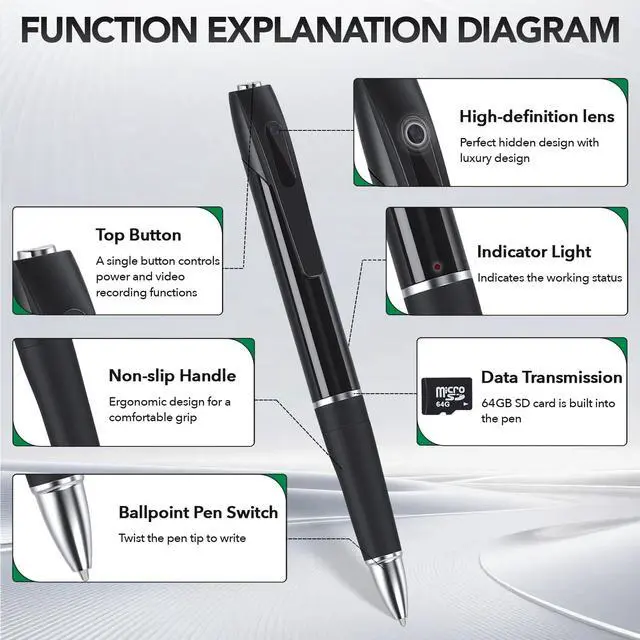 FUNCTION EXPLANATION DIAGRAM

High-definition lens
Perfect hidden design with luxury design

Top Button
A single button controls power and video recording functions

Indicator Light
Indicates the working status

Non-slip Handle
Ergonomic design for a comfortable grip

micro SD 64G

Data Transmission
64GB SD card is built into the pen

Ballpoint Pen Switch
Twist the pen tip to write