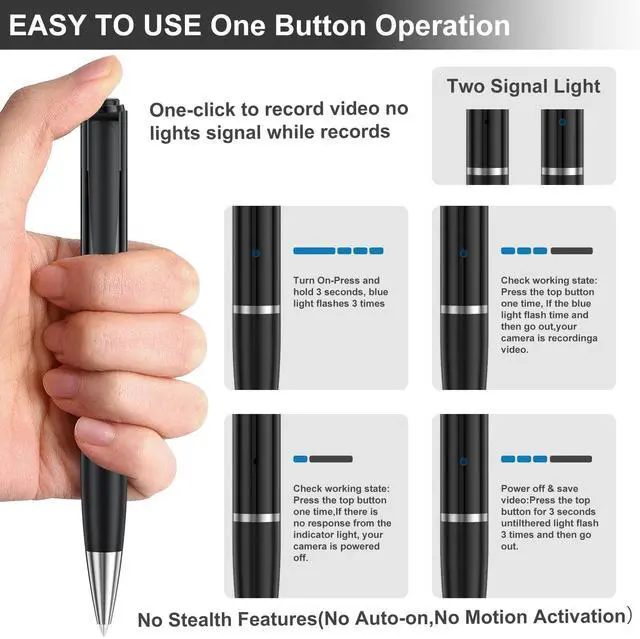 EASY TO USE One Button Operation

One-click to record video no lights signal while records

Two Signal Light

Turn On-Press and hold 3 seconds, blue light flashes 3 times

Check working state: Press the top button one time, If the blue light flash time and then go out,your camera is recordinga video.

Check working state: Press the top button one time,If there is no response from the indicator light, your camera is powered off.

Power off & save video:Press the top button for 3 seconds untilthered light flash 3 times and then go out.

No Stealth Features(No Auto-on,No Motion Activation)