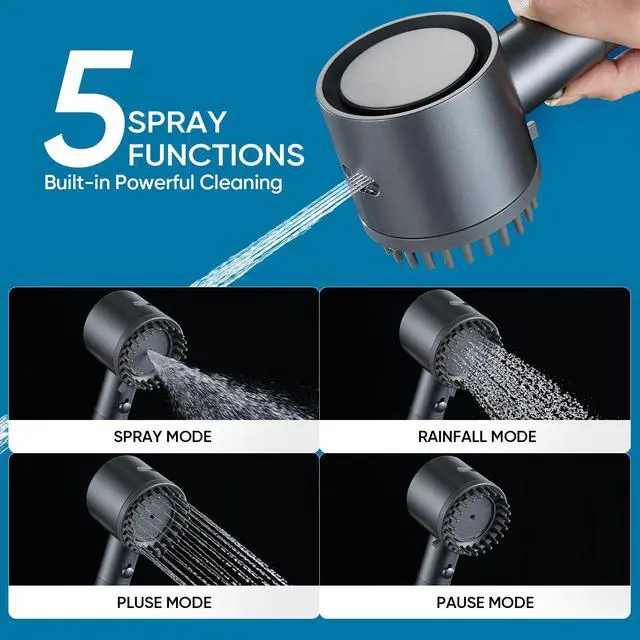 5 SPRAY FUNCTIONS
Built-in Powerful Cleaning

SPRAY MODE

RAINFALL MODE

PLUSE MODE

PAUSE MODE