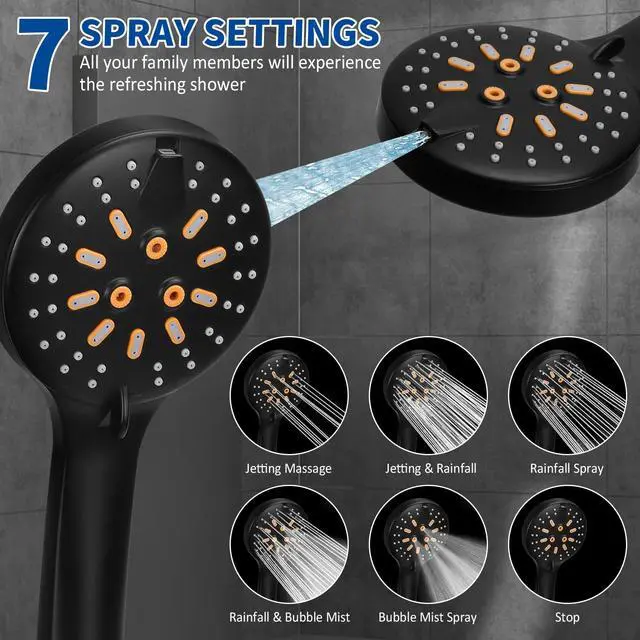 7 SPRAY SETTINGS
All your family members will experience the refreshing shower

Jetting Massage
Jetting & Rainfall
Rainfall Spray
Rainfall & Bubble Mist
Bubble Mist Spray
Stop