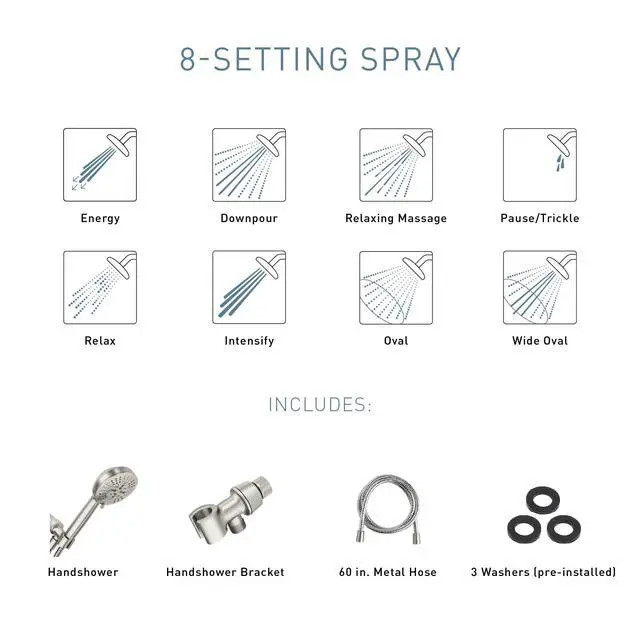 8-SETTING SPRAY

Energy

Downpour

Relaxing Massage

Pause/Trickle

Relax

Intensify

Oval

Wide Oval

INCLUDES:

Handshower

Handshower Bracket

60 in. Metal Hose

3 Washers (pre-installed)