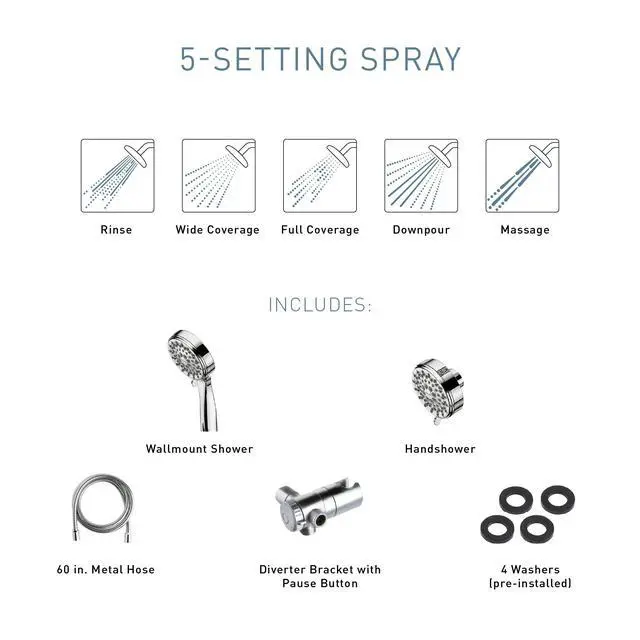 5-SETTING SPRAY

Rinse

Wide Coverage

Full Coverage

Downpour

Massage

INCLUDES:

Wallmount Shower

Handshower

60 in. Metal Hose

Diverter Bracket with Pause Button

4 Washers (pre-installed)