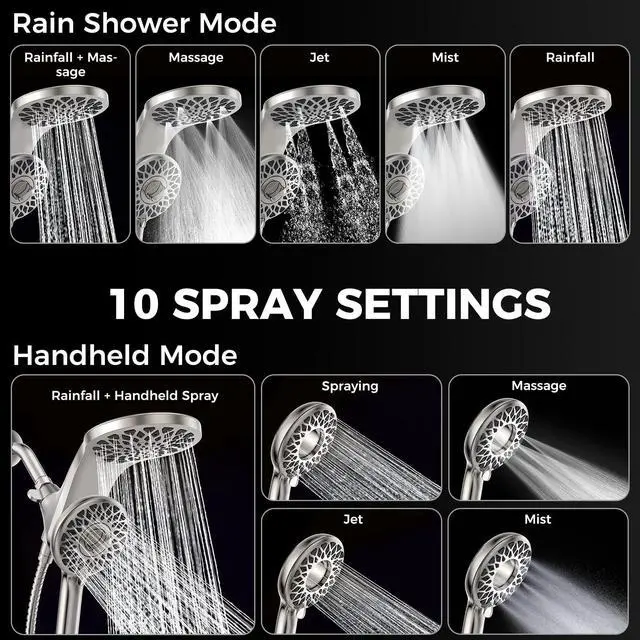 Rain Shower Mode

Rainfall + Massage

Massage

Jet

Mist

Rainfall

10 SPRAY SETTINGS

Handheld Mode

Rainfall + Handheld Spray

Spraying

Massage

Jet

Mist