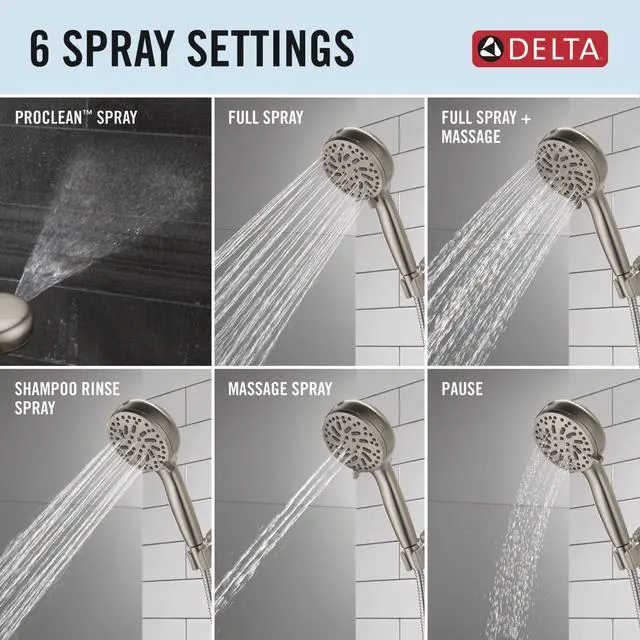 6 SPRAY SETTINGS

DELTA

PROCLEAN™ SPRAY

FULL SPRAY

FULL SPRAY + MASSAGE

SHAMPOO RINSE SPRAY

MASSAGE SPRAY

PAUSE