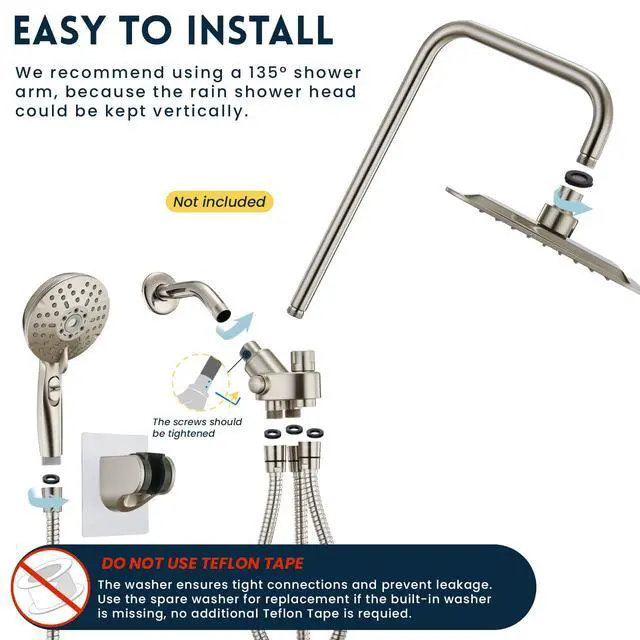 EASY TO INSTALL

We recommend using a 135° shower arm, because the rain shower head could be kept vertically.

Not included

The screws should be tightened

DO NOT USE TEFLON TAPE

The washer ensures tight connections and prevent leakage. Use the spare washer for replacement if the built-in washer is missing, no additional Teflon Tape is requied.