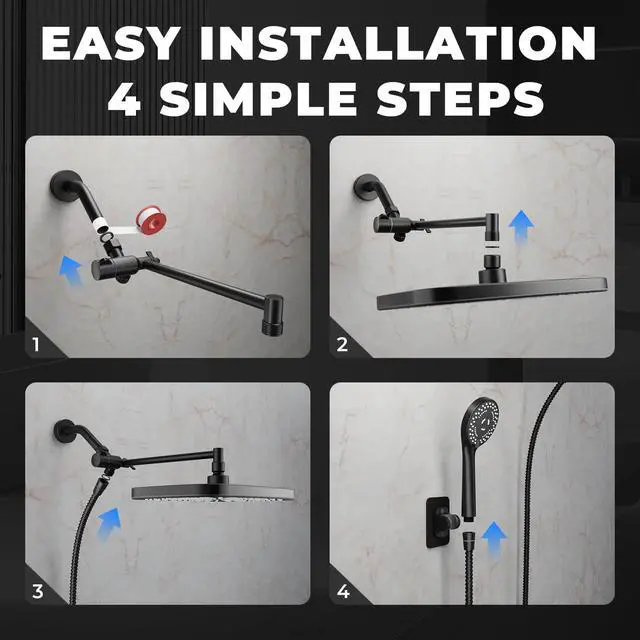 EASY INSTALLATION
4 SIMPLE STEPS

1

2

3

4