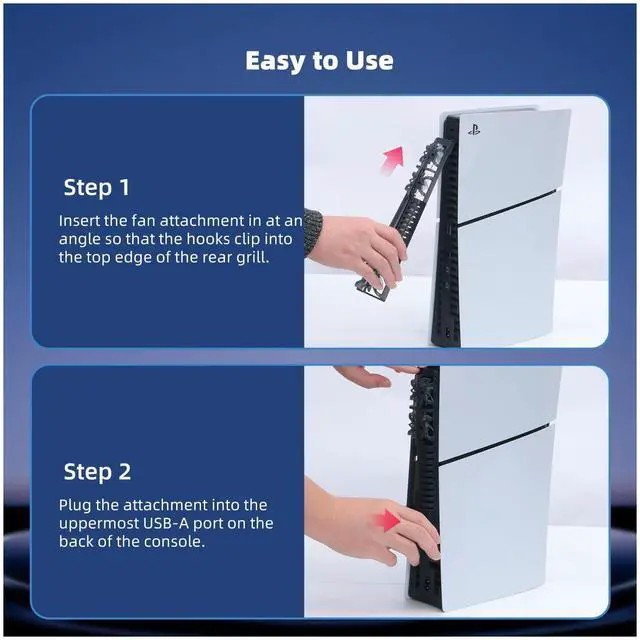 Easy to Use

Step 1

Insert the fan attachment in at an angle so that the hooks clip into the top edge of the rear grill.

Step 2

Plug the attachment into the uppermost USB-A port on the back of the console.