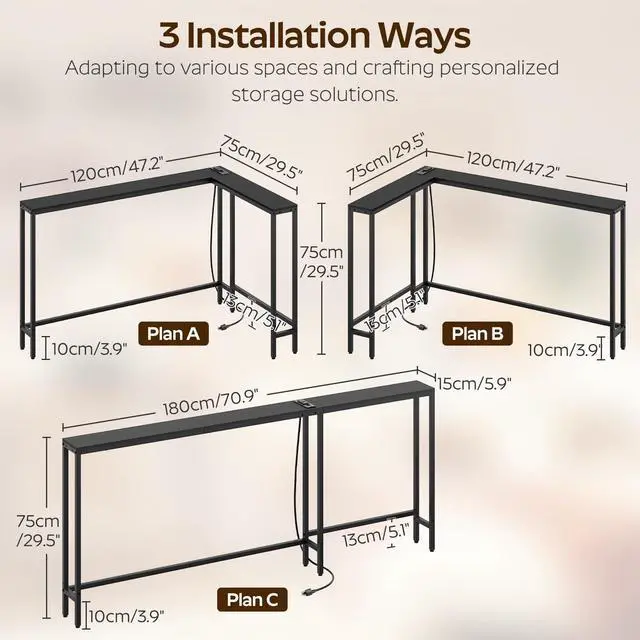 3 Installation Ways
Adapting to various spaces and crafting personalized storage solutions.

120cm/47.2"
75cm/29.5"
75cm/29.5"
120cm/47.2"
75cm
/29.5"
13cm/5.1"
13cm/5.1"
Plan A
Plan B
10cm/3.9"
10cm/3.9"

15cm/5.9"
180cm/70.9"
75cm
/29.5"
13cm/5.1"
Plan C
10cm/3.9"