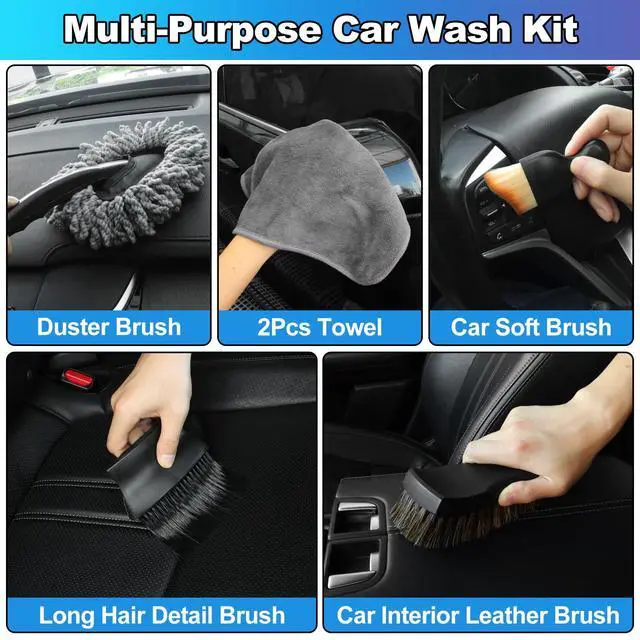 Multi-Purpose Car Wash Kit

Duster Brush

2Pcs Towel

Car Soft Brush

Long Hair Detail Brush

Car Interior Leather Brush