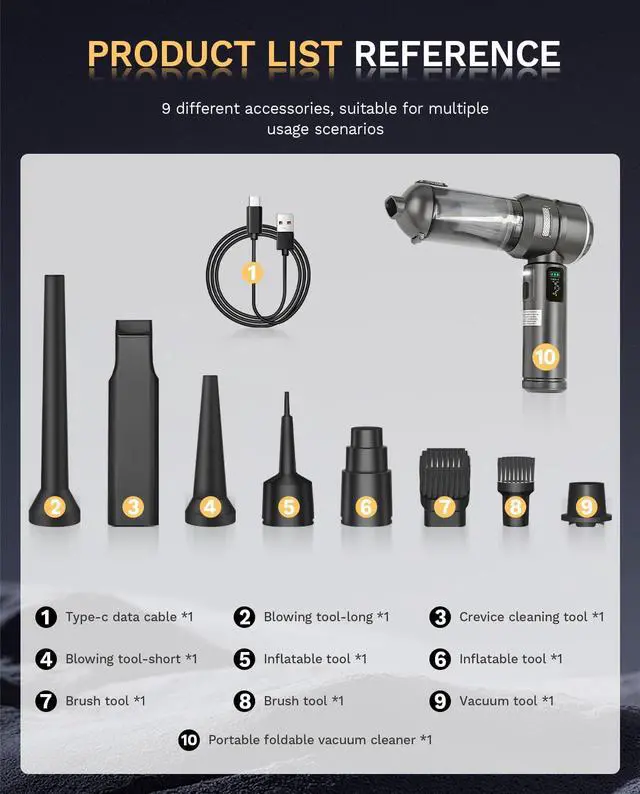 PRODUCT LIST REFERENCE

9 different accessories, suitable for multiple usage scenarios

1

10

2 3 4 5 6 7 8 9

1 Type-c data cable *1
2 Blowing tool-long *1
3 Crevice cleaning tool *1
4 Blowing tool-short *1
5 Inflatable tool *1
6 Inflatable tool *1
7 Brush tool *1
8 Brush tool *1
9 Vacuum tool *1
10 Portable foldable vacuum cleaner *1