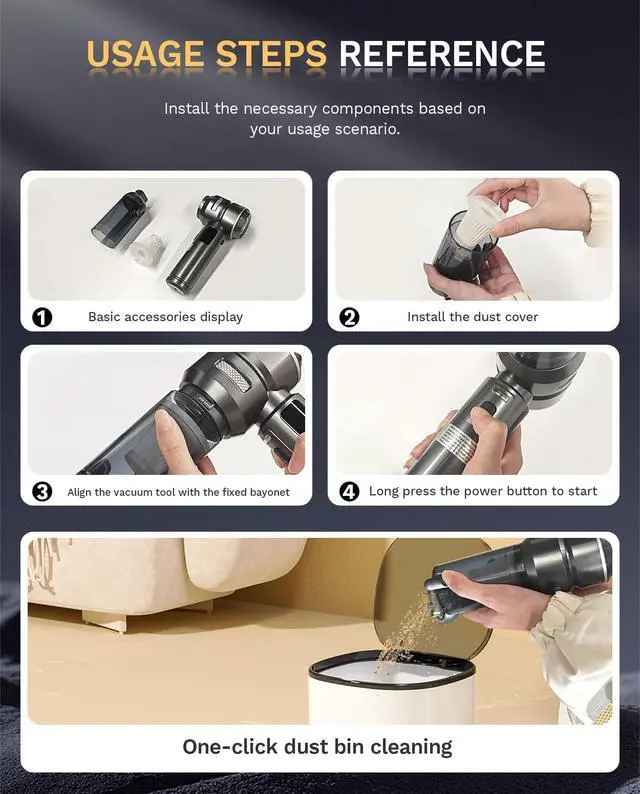 USAGE STEPS REFERENCE

Install the necessary components based on your usage scenario.

1 Basic accessories display

2 Install the dust cover

3 Align the vacuum tool with the fixed bayonet

4 Long press the power button to start

One-click dust bin cleaning